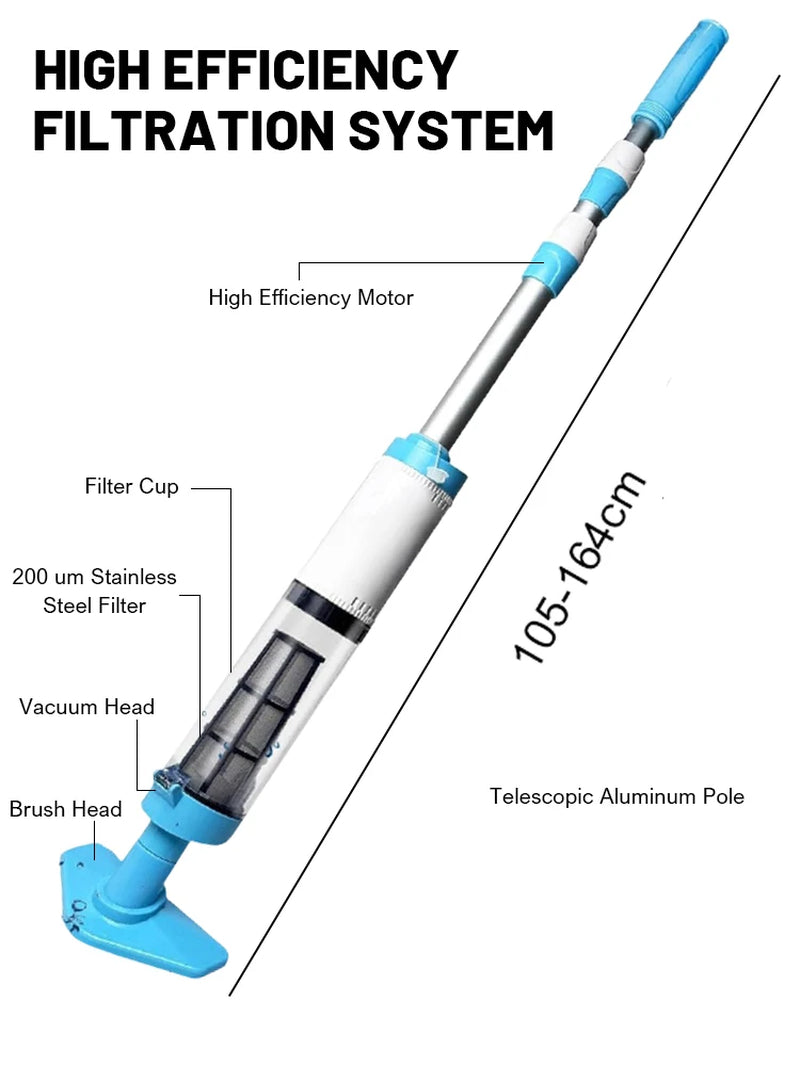 HIGH EFFICIENCY FILTRATION SYSTEM

High Efficiency Motor

Filter Cup

200 um Stainless Steel Filter

Vacuum Head

Brush Head

105-164cm

Telescopic Aluminum Pole