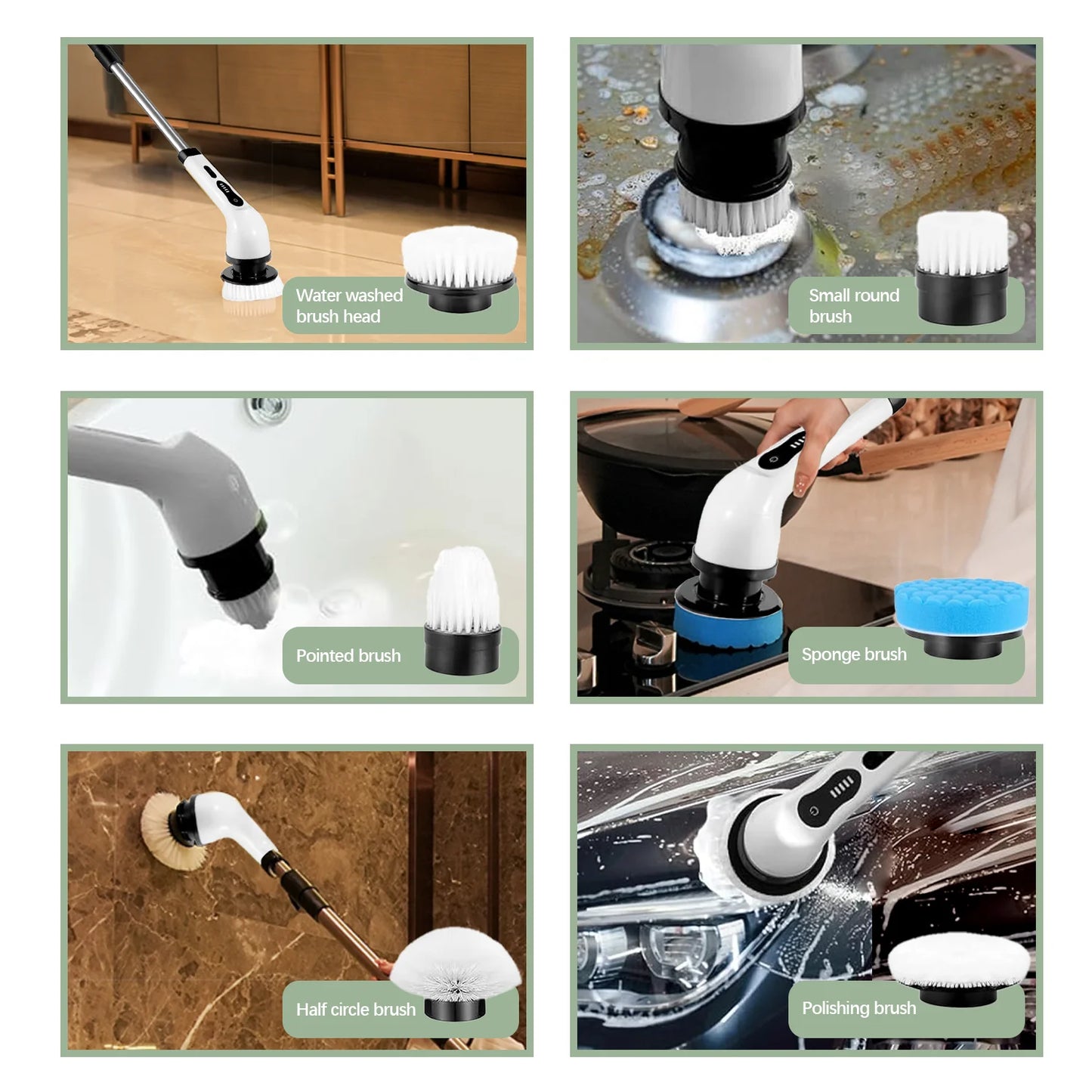 Water washed brush head

Small round brush

Pointed brush

Sponge brush

Half circle brush

Polishing brush